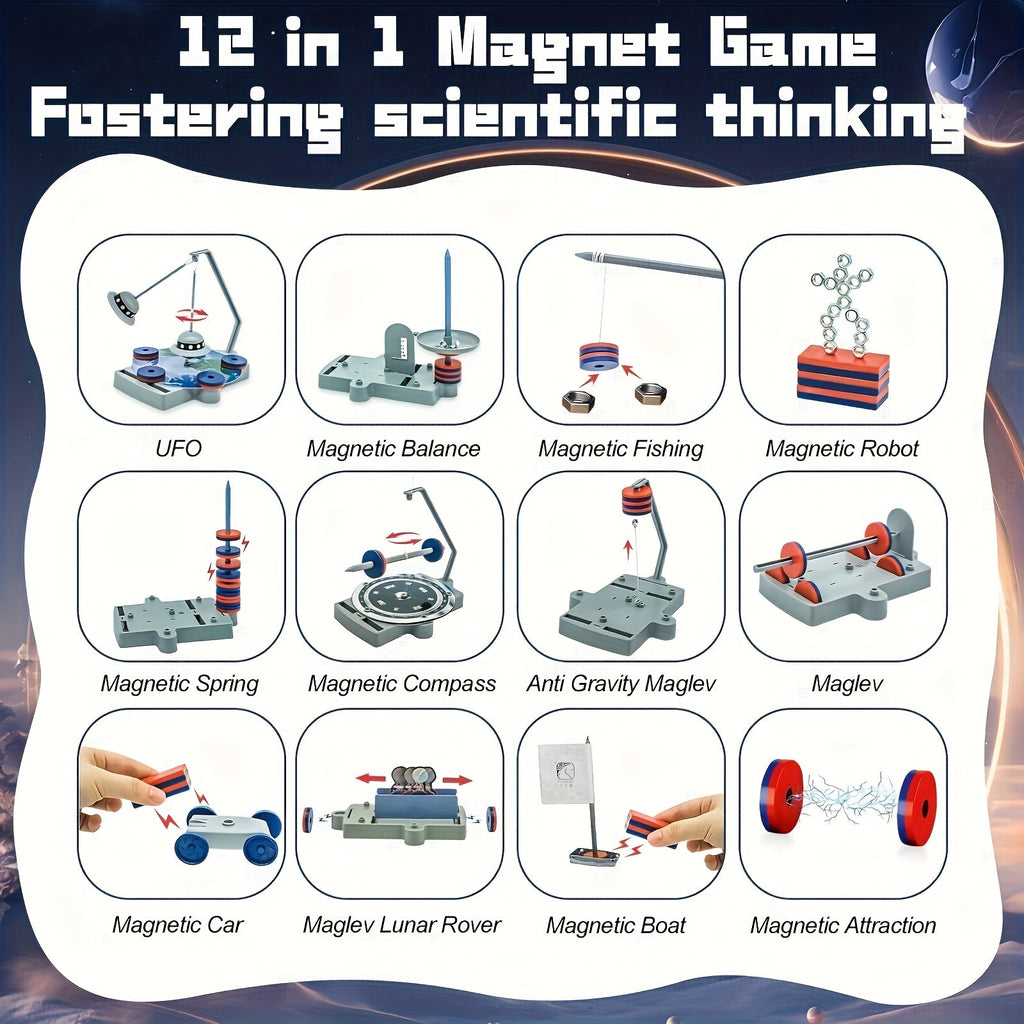 12 in 1 Magnet Game
Fostering scientific thinking

UFO

Magnetic Balance

Magnetic Fishing

Magnetic Robot

Magnetic Spring

Magnetic Compass

Anti Gravity Maglev

Maglev

Magnetic Car

Maglev Lunar Rover

Magnetic Boat

Magnetic Attraction