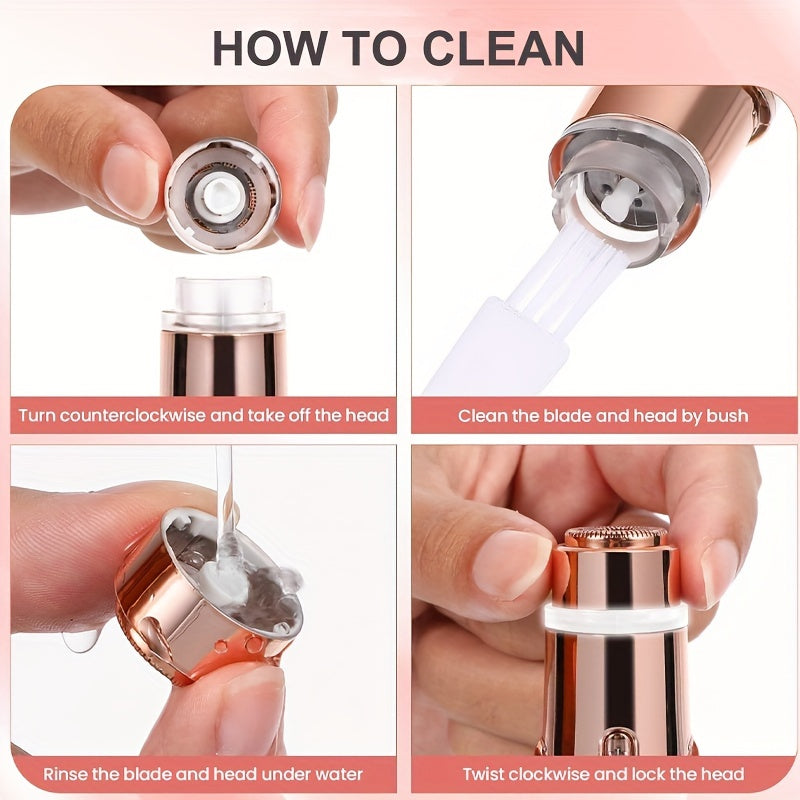 HOW TO CLEAN

Turn counterclockwise and take off the head

Clean the blade and head by bush

Rinse the blade and head under water

Twist clockwise and lock the head